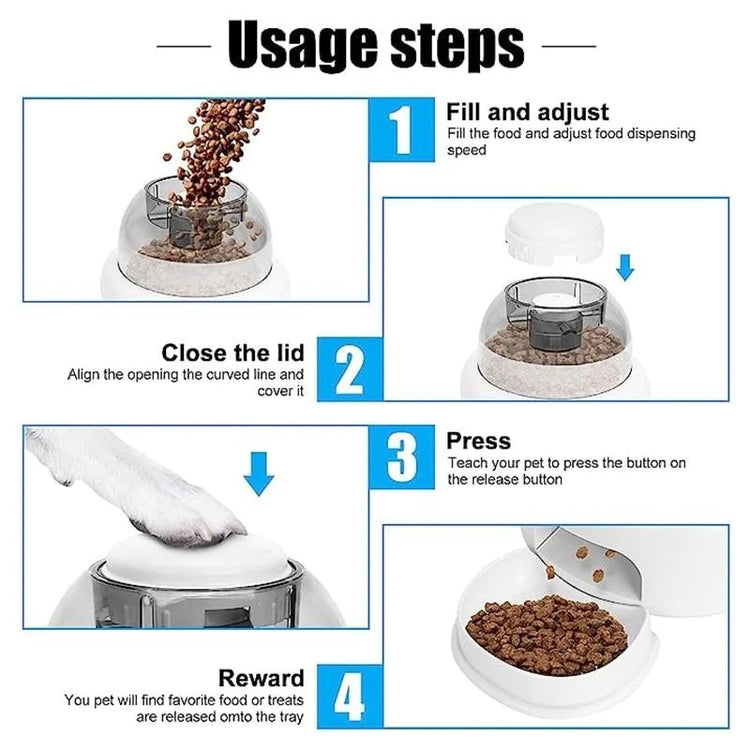 Usage steps

1

Fill and adjust
Fill the food and adjust food dispensing speed

Close the lid
Align the opening the curved line and cover it

2

3

Press
Teach your pet to press the button on the release button

Reward
You pet will find favorite food or treats are released omto the tray

4